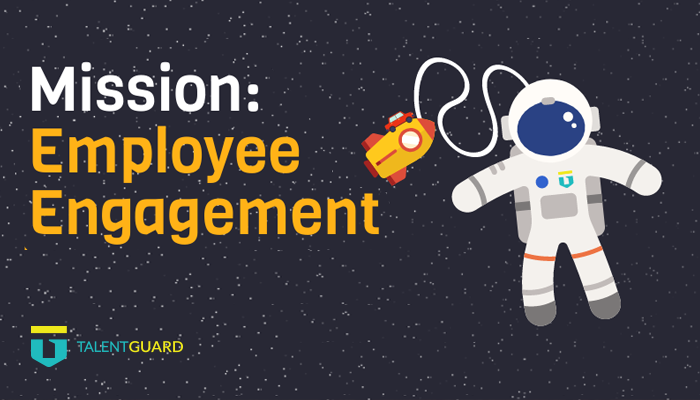 Mission:
Employee
Engagement

TALENTGUARD